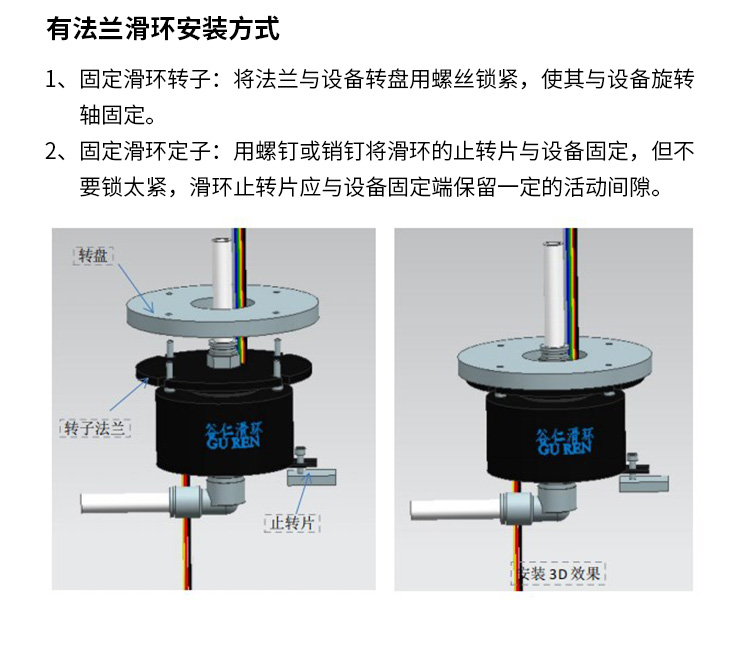 有法兰滑环安装方式

1、固定滑环转子：将法兰与设备转盘用螺丝锁紧，使其与设备旋转轴固定。

2、固定滑环定子：用螺钉或销钉将滑环的止转片与设备固定，但不要锁太紧，滑环止转片应与设备固定端保留一定的活动间隙。

转盘

转子法兰

谷仁滑环
GU REN

止转片

谷仁滑环
GU REN

安装 3D 效果