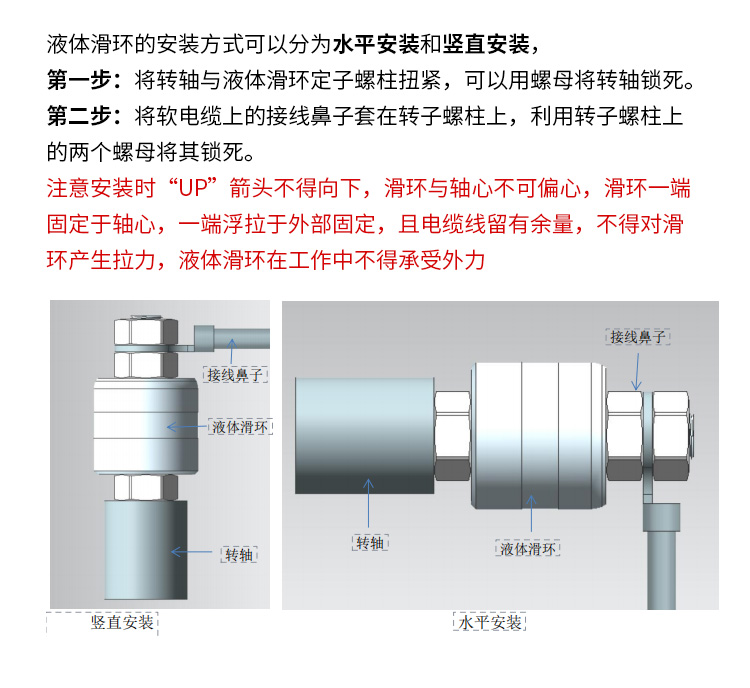 液体滑环的安装方式可以分为水平安装和竖直安装，
第一步：将转轴与液体滑环定子螺柱扭紧，可以用螺母将转轴锁死。
第二步：将软电缆上的接线鼻子套在转子螺柱上，利用转子螺柱上的两个螺母将其锁死。
注意安装时“UP”箭头不得向下，滑环与轴心不可偏心，滑环一端固定于轴心，一端浮拉于外部固定，且电缆线留有余量，不得对滑环产生拉力，液体滑环在工作中不得承受外力

接线鼻子
液体滑环
转轴
竖直安装

接线鼻子
转轴
液体滑环
水平安装